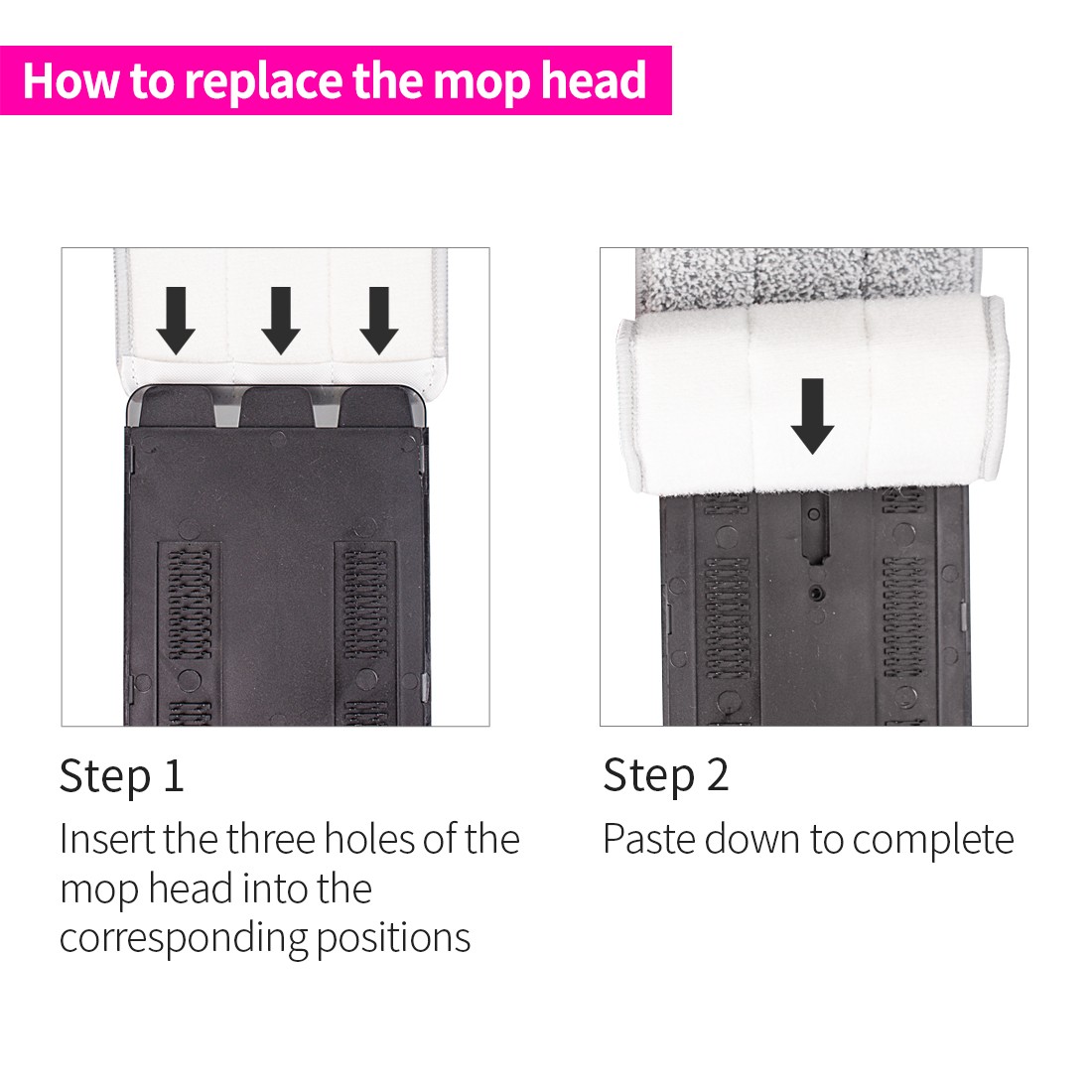 How to replace the mop head

Step 1
Insert the three holes of the mop head into the corresponding positions

Step 2
Paste down to complete