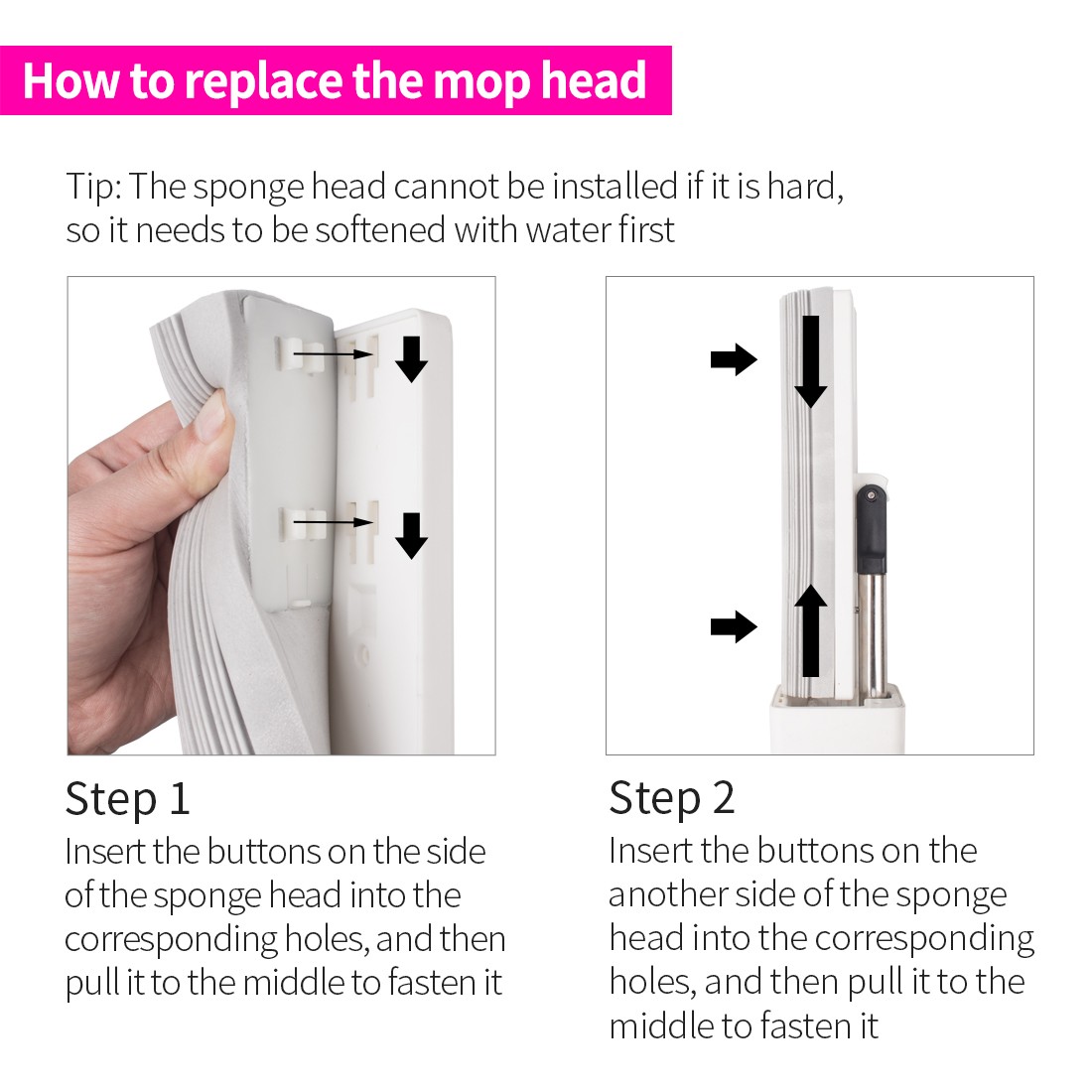 How to replace the mop head

Tip: The sponge head cannot be installed if it is hard, so it needs to be softened with water first

Step 1
Insert the buttons on the side of the sponge head into the corresponding holes, and then pull it to the middle to fasten it

Step 2
Insert the buttons on the another side of the sponge head into the corresponding holes, and then pull it to the middle to fasten it