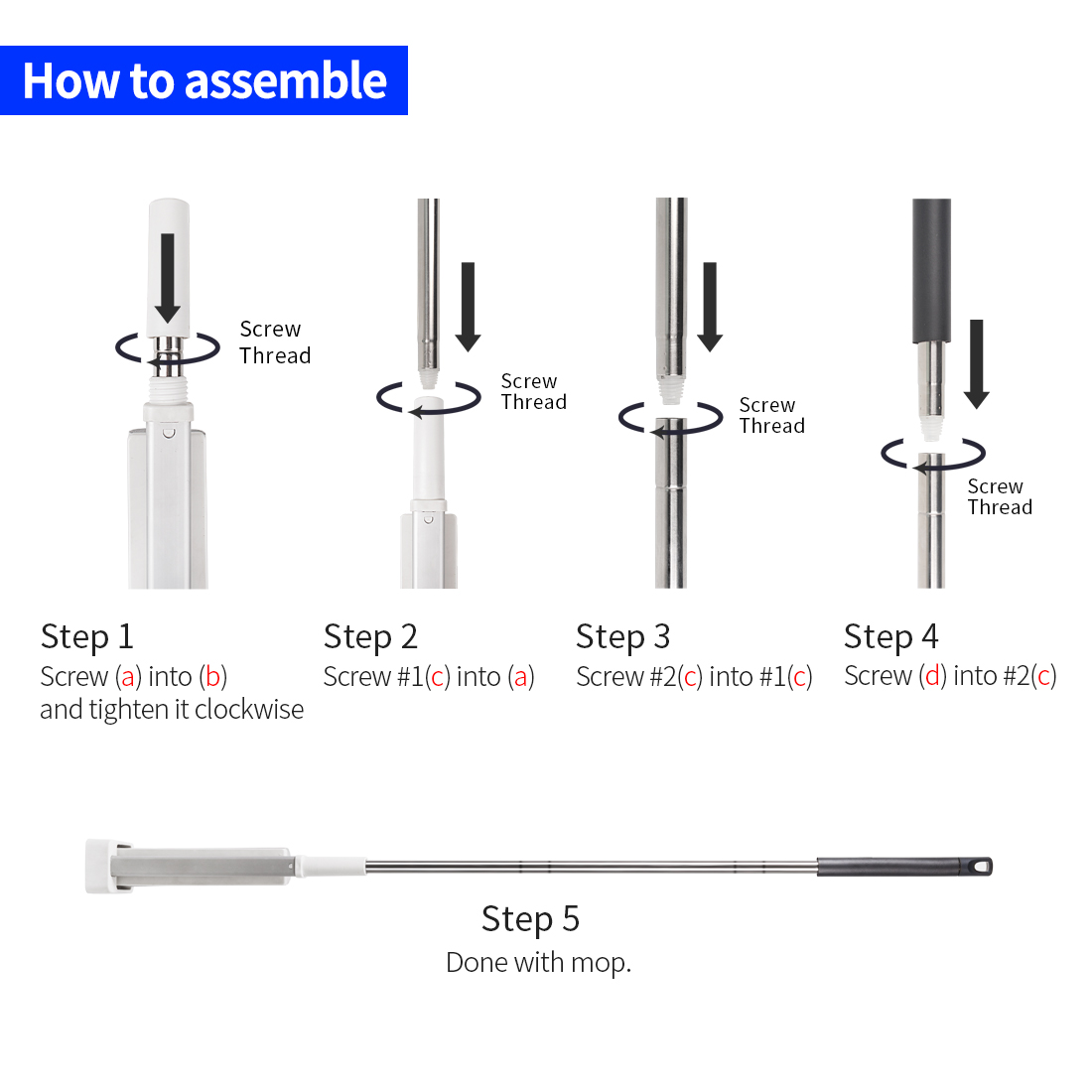 How to assemble

Screw Thread

Screw Thread

Screw Thread

Screw Thread

Step 1
Screw (a) into (b) and tighten it clockwise

Step 2
Screw #1(c) into (a)

Step 3
Screw #2(c) into #1(c)

Step 4
Screw (d) into #2(c)

Step 5
Done with mop.